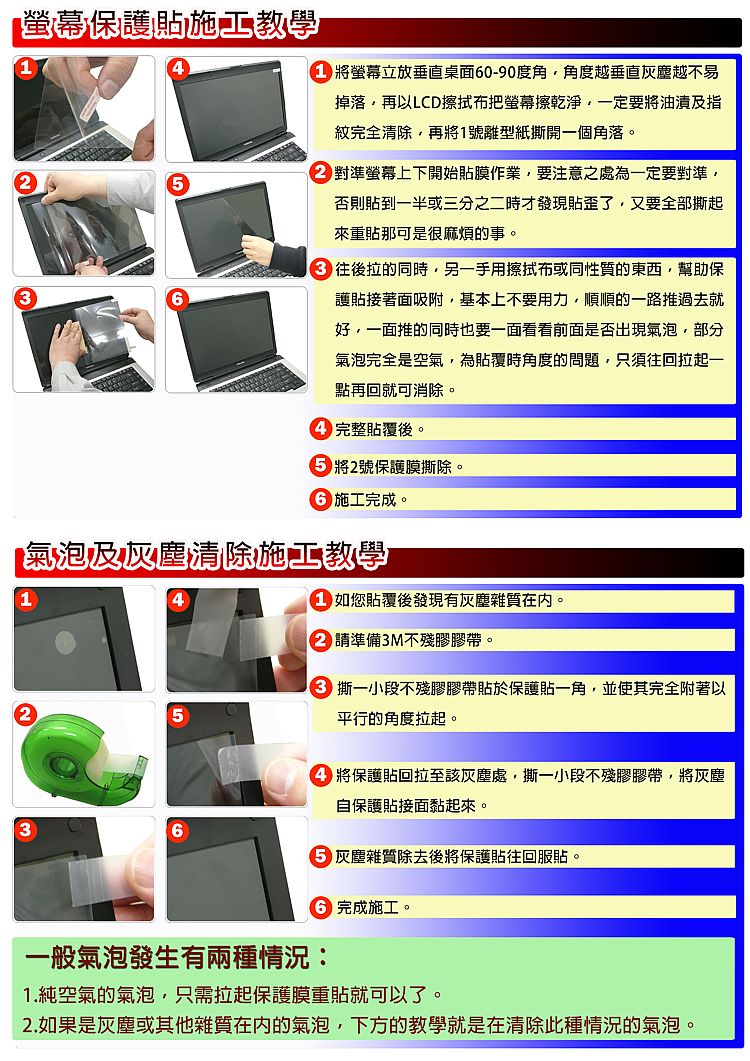 螢幕保護貼施工教學

1
4
2
5
3
6

1 將螢幕立放垂直桌面60-90度角，角度越垂直灰塵越不易掉落，再以LCD擦拭布把螢幕擦乾淨，一定要將油漬及指紋完全清除，再將1號離型紙撕開一個角落。

2 對準螢幕上下開始貼膜作業，要注意之處為一定要對準，否則貼到一半或三分之二時才發現貼歪了，又要全部撕起來重貼那可是很麻煩的事。

3 往後拉的同時，另一手用擦拭布或同性質的東西，幫助保護貼接著面吸附，基本上不要用力，順順的一路推過去就好，一面推的同時也要一面看看前面是否出現氣泡，部分氣泡完全是空氣，為貼覆時角度的問題，只須往回拉起一點再回就可消除。

4 完整貼覆後。

5 將2號保護膜撕除。

6 施工完成。

氣泡及灰塵清除施工教學

1
4
2
5
3
6

1 如您貼覆後發現有灰塵雜質在內。

2 請準備3M不殘膠膠帶。

3 撕一小段不殘膠膠帶貼於保護貼一角，並使其完全附著以平行的角度拉起。

4 將保護貼回拉至該灰塵處，撕一小段不殘膠膠帶，將灰塵自保護貼接面黏起來。

5 灰塵雜質除去後將保護貼往回服貼。

6 完成施工。

一般氣泡發生有兩種情況：

1.純空氣的氣泡，只需拉起保護膜重貼就可以了。

2.如果是灰塵或其他雜質在內的氣泡，下方的教學就是在清除此種情況的氣泡。